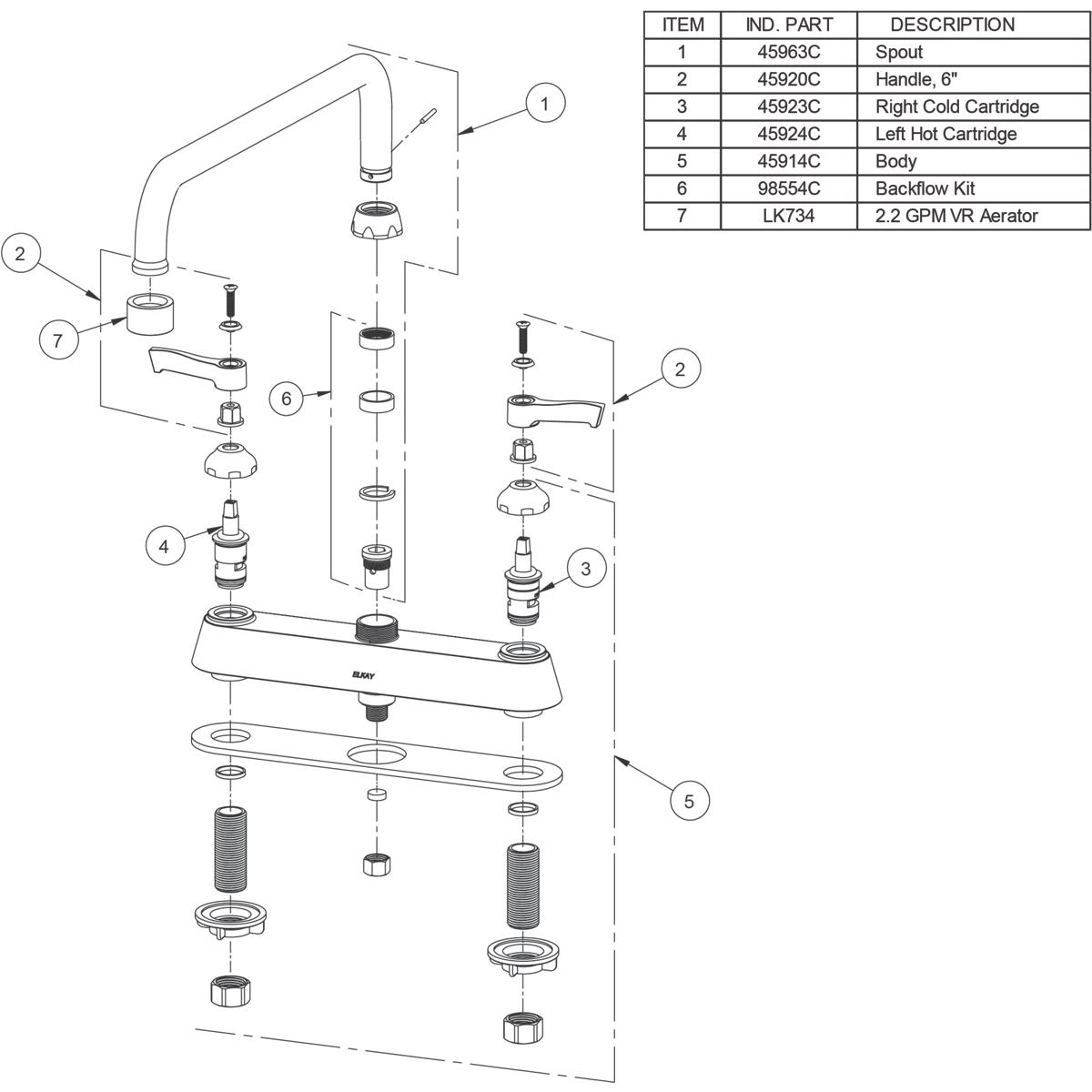 | ITEM | IND. PART | DESCRIPTION |
|---|---|---|
| 1 | 45963C | Spout |
| 2 | 45920C | Handle, 6" |
| 3 | 45923C | Right Cold Cartridge |
| 4 | 45924C | Left Hot Cartridge |
| 5 | 45914C | Body |
| 6 | 98554C | Backflow Kit |
| 7 | LK734 | 2.2 GPM VR Aerator |

1

2

7

6

2

4

3

ELKAY

5